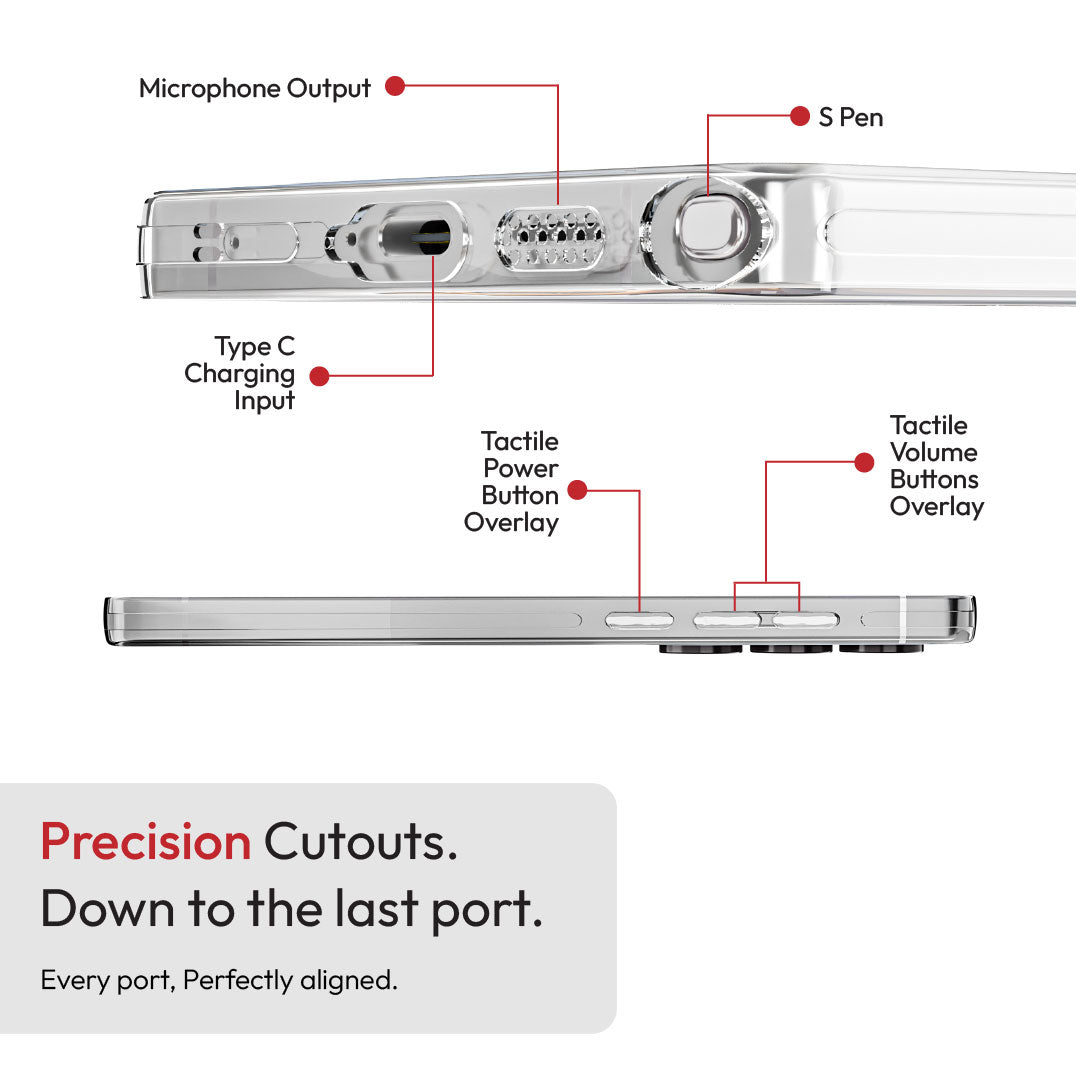 Microphone Output

S Pen

Type C Charging Input

Tactile Power Button Overlay

Tactile Volume Buttons Overlay

Precision Cutouts. Down to the last port.

Every port, Perfectly aligned.