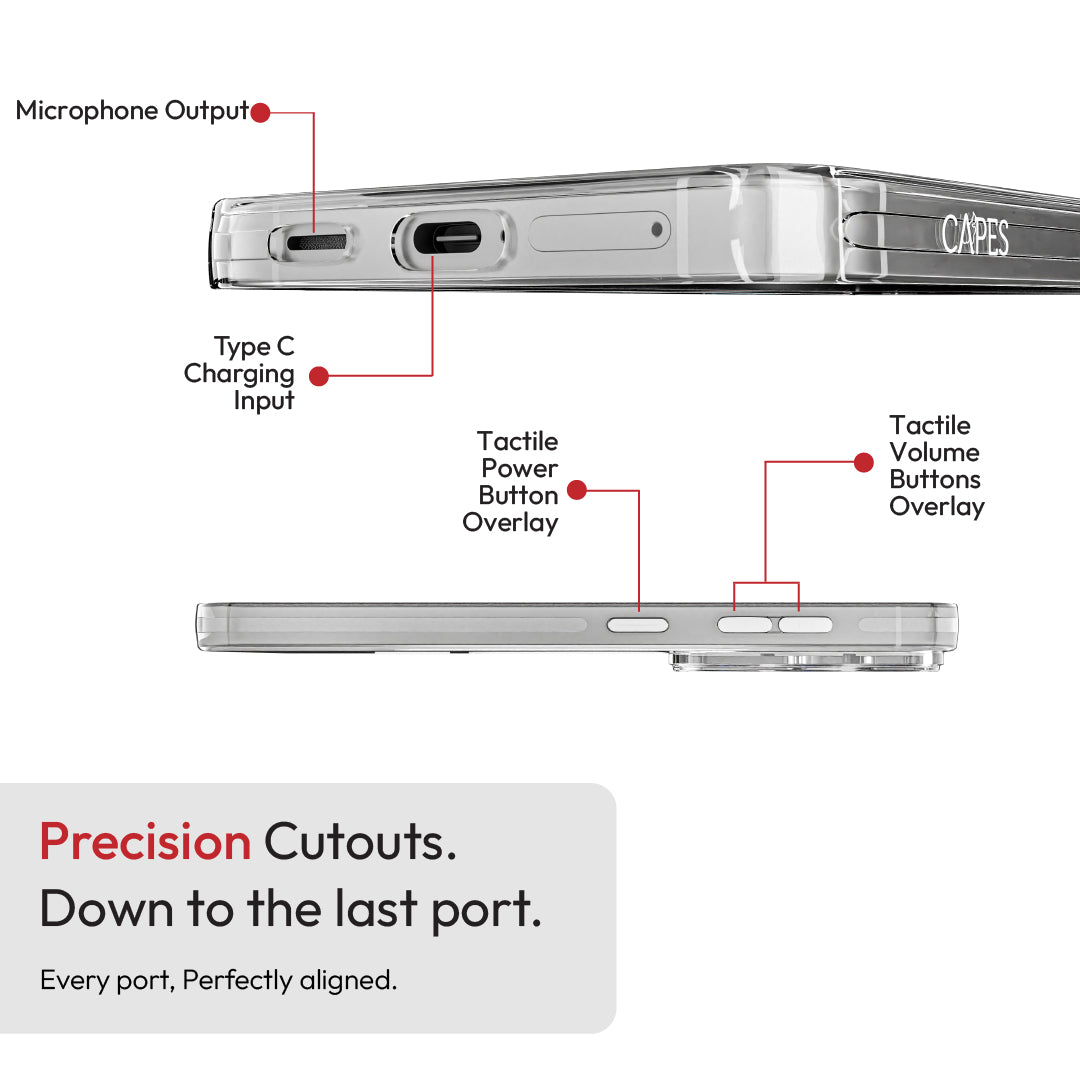 Microphone Output

CAPES

Type C Charging Input

Tactile Power Button Overlay

Tactile Volume Buttons Overlay

Precision Cutouts.
Down to the last port.

Every port, Perfectly aligned.