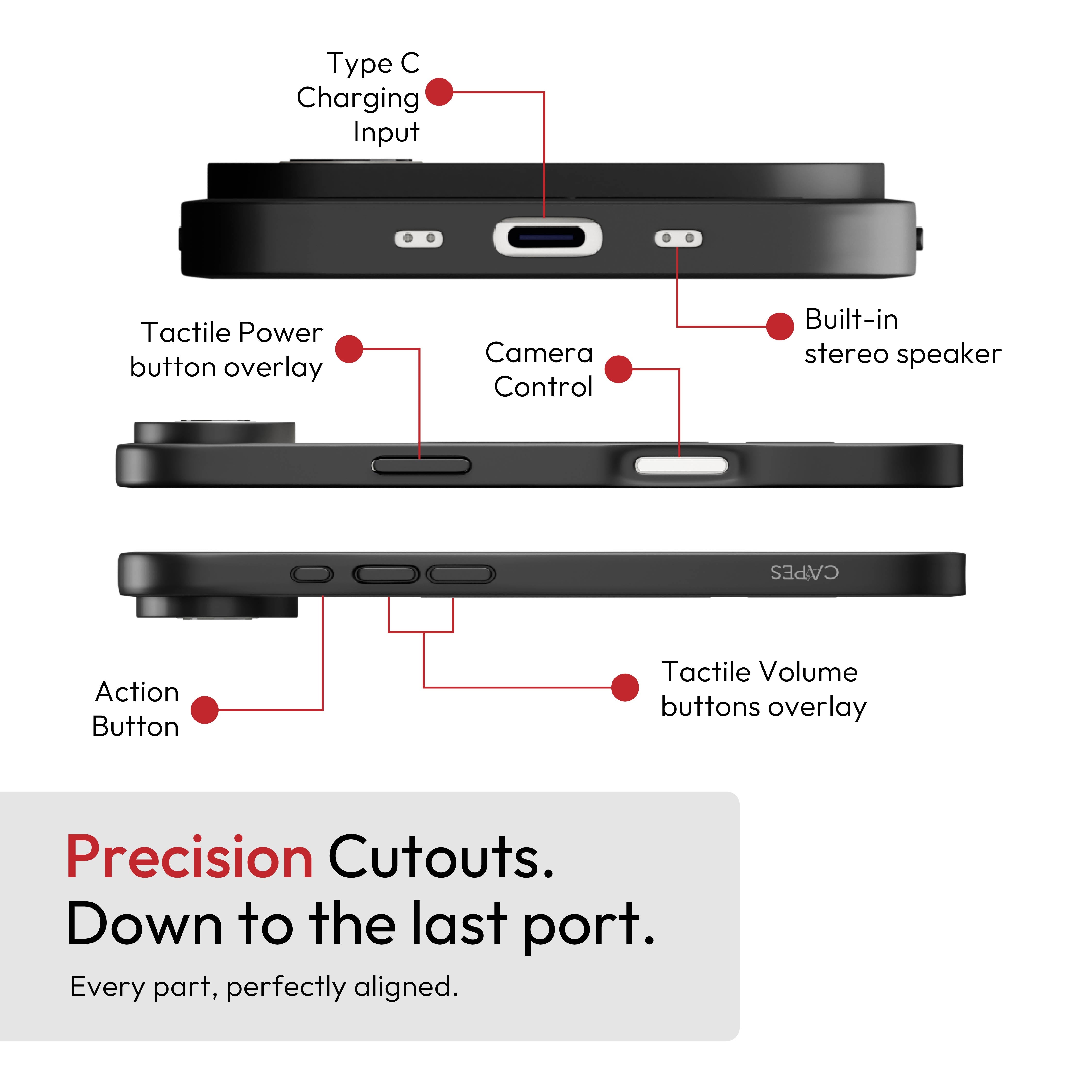 Type C Charging Input

Built-in stereo speaker

Tactile Power button overlay

Camera Control

CAPES

Action Button

Tactile Volume buttons overlay

Precision Cutouts.
Down to the last port.

Every part, perfectly aligned.